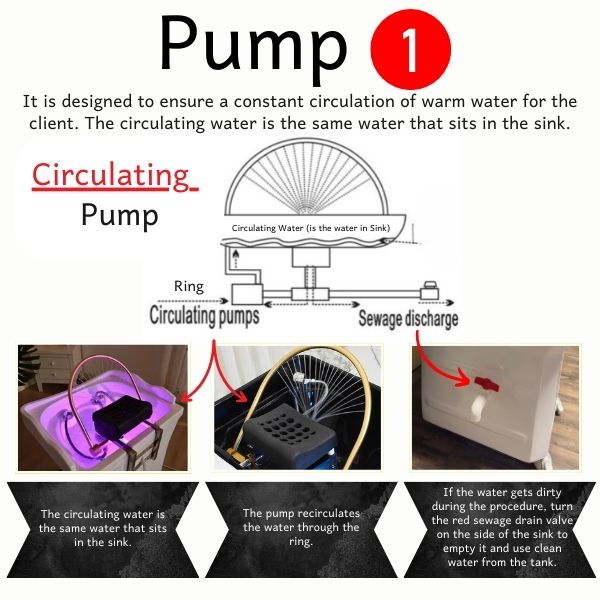 Pump 1

It is designed to ensure a constant circulation of warm water for the client. The circulating water is the same water that sits in the sink.

Circulating Pump

Circulating Water (is the water in Sink)

Ring

Circulating pumps

Sewage discharge

The circulating water is the same water that sits in the sink.

The pump recirculates the water through the ring.

If the water gets dirty during the procedure, turn the red sewage drain valve on the side of the sink to empty it and use clean water from the tank.