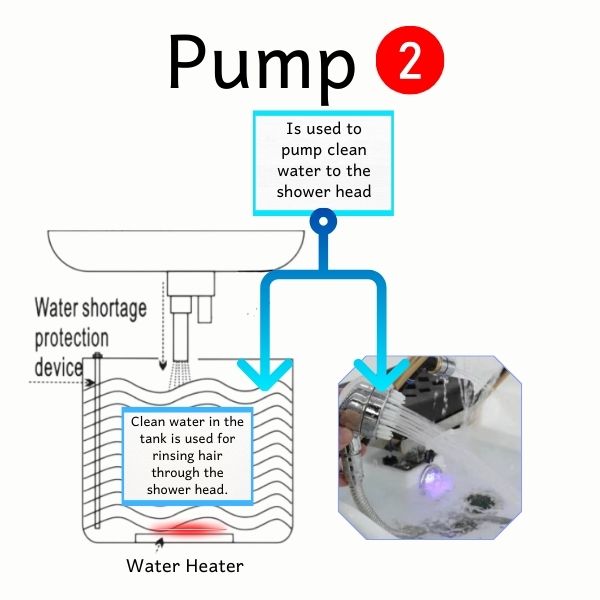 Pump 2

Is used to pump clean water to the shower head

Water shortage protection device

Clean water in the tank is used for rinsing hair through the shower head.

Water Heater