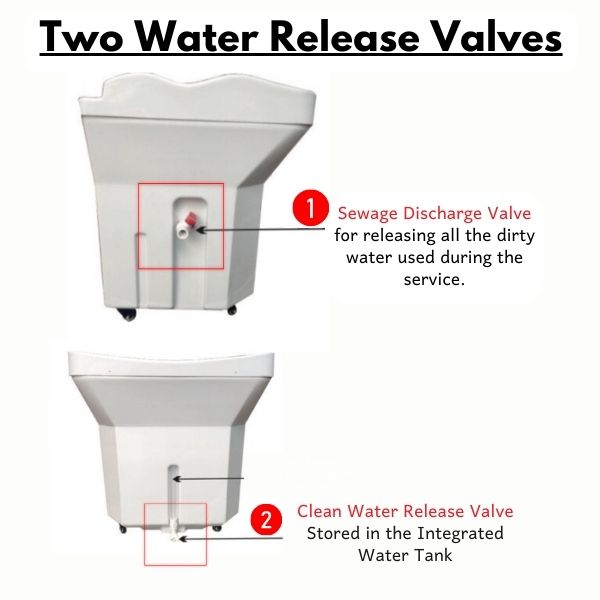 Two Water Release Valves

1 Sewage Discharge Valve for releasing all the dirty water used during the service.

2 Clean Water Release Valve Stored in the Integrated Water Tank